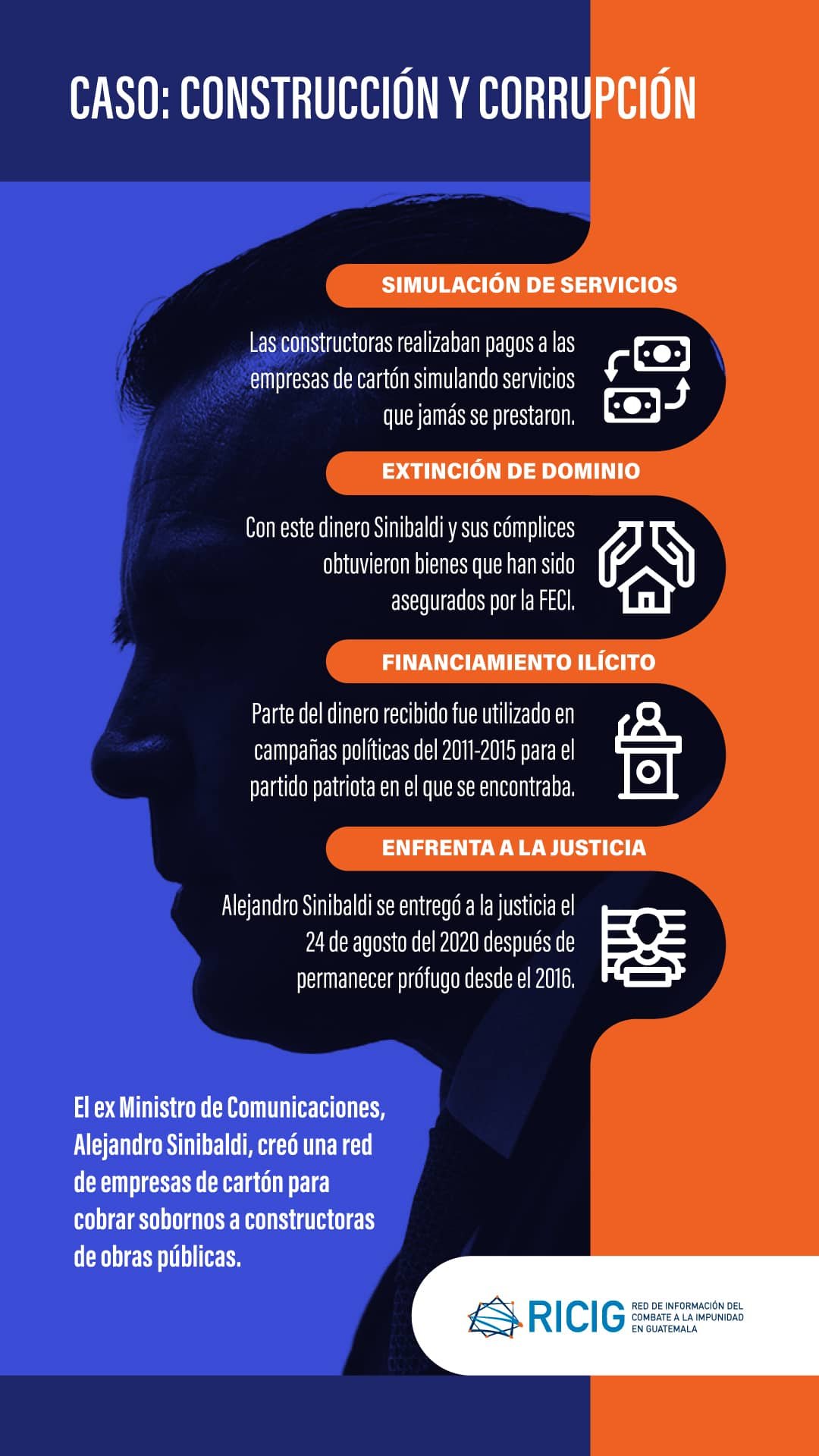 CASO: CONSTRUCCIÓN Y CORRUPCIÓN

SIMULACIÓN DE SERVICIOS

Las constructoras realizaban pagos a las empresas de cartón simulando servicios que jamás se prestaron.

EXTINCIÓN DE DOMINIO

Con este dinero Sinibaldi y sus cómplices obtuvieron bienes que han sido asegurados por la FECI.

FINANCIAMIENTO ILÍCITO

Parte del dinero recibido fue utilizado en campañas políticas del 2011-2015 para el partido patriota en el que se encontraba.

ENFRENTA A LA JUSTICIA

Alejandro Sinibaldi se entregó a la justicia el 24 de agosto del 2020 después de permanecer prófugo desde el 2016.

El ex Ministro de Comunicaciones, Alejandro Sinibaldi, creó una red de empresas de cartón para cobrar sobornos a constructoras de obras públicas.

RICIG RED DE INFORMACIÓN DEL COMBATE A LA IMPUNIDAD EN GUATEMALA