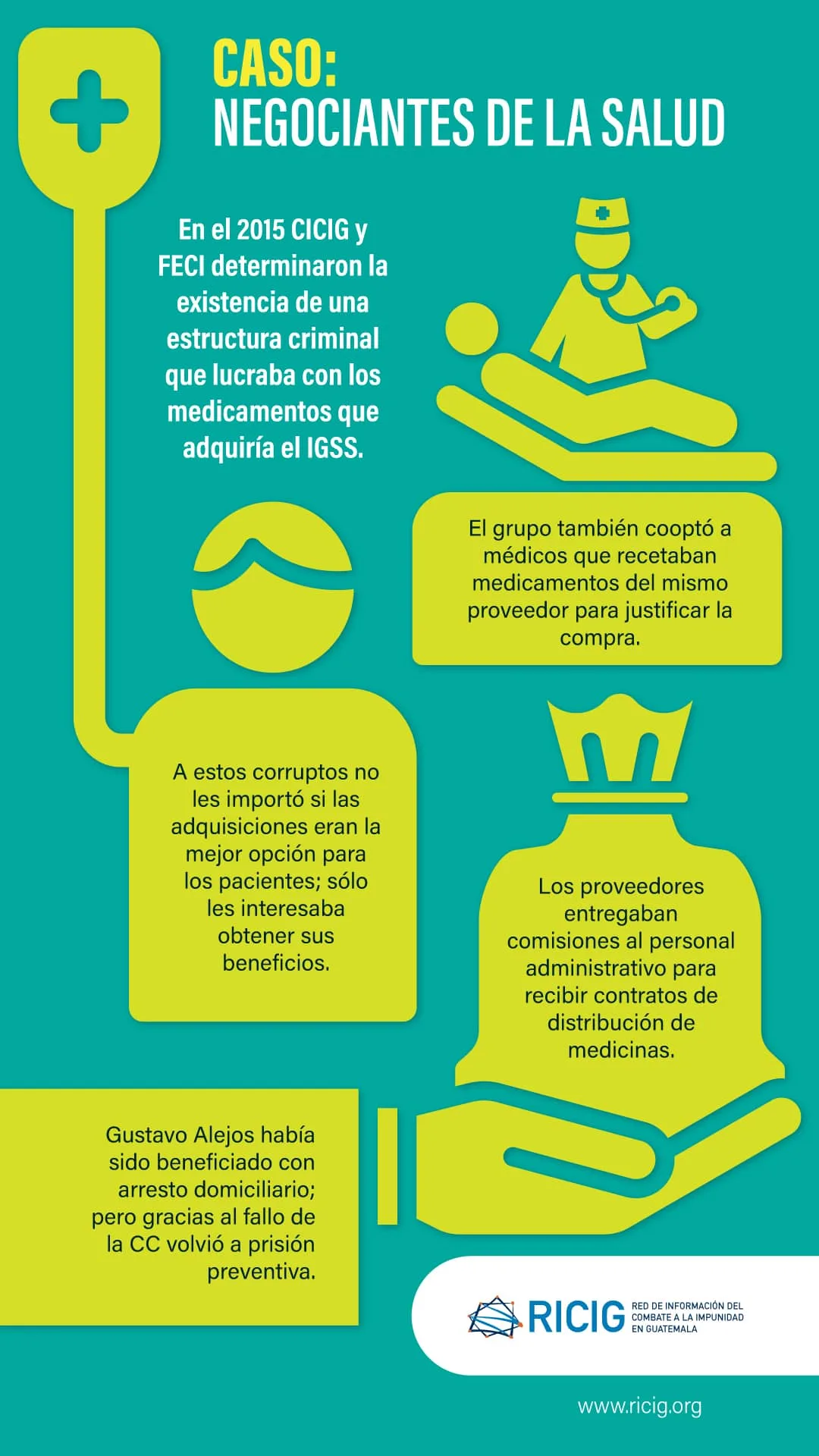 CASO:
NEGOCIANTES DE LA SALUD

En el 2015 CICIG y FECI determinaron la existencia de una estructura criminal que lucraba con los medicamentos que adquiría el IGSS.

El grupo también cooptó a médicos que recetaban medicamentos del mismo proveedor para justificar la compra.

A estos corruptos no les importó si las adquisiciones eran la mejor opción para los pacientes; sólo les interesaba obtener sus beneficios.

Los proveedores entregaban comisiones al personal administrativo para recibir contratos de distribución de medicinas.

Gustavo Alejos había sido beneficiado con arresto domiciliario; pero gracias al fallo de la CC volvió a prisión preventiva.

RICIG RED DE INFORMACIÓN DEL COMBATE A LA IMPUNIDAD EN GUATEMALA

www.ricig.org